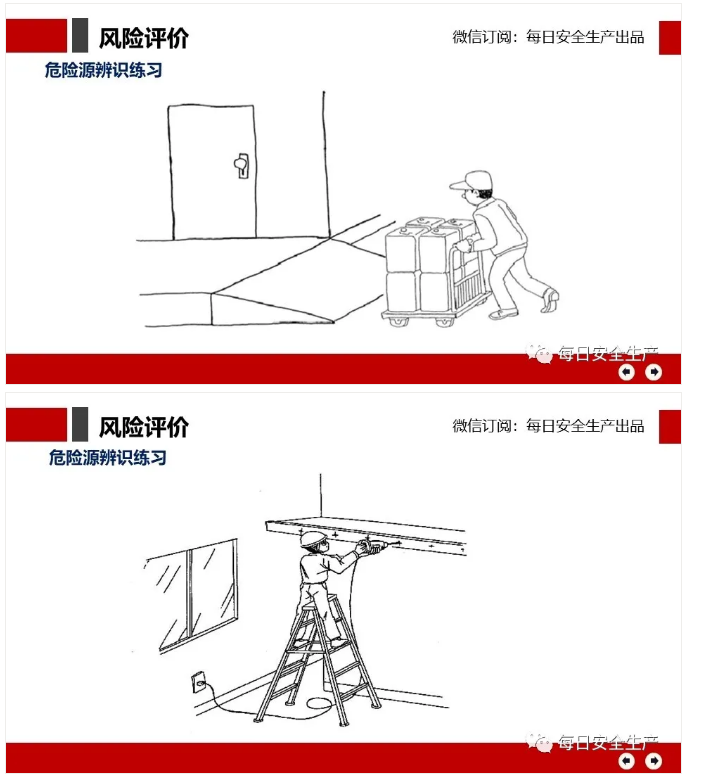 风险评价

微信订阅：每日安全生产出品

危险源辨识练习

每日安全生产

风险评价

微信订阅：每日安全生产出品

危险源辨识练习

每日安全生产